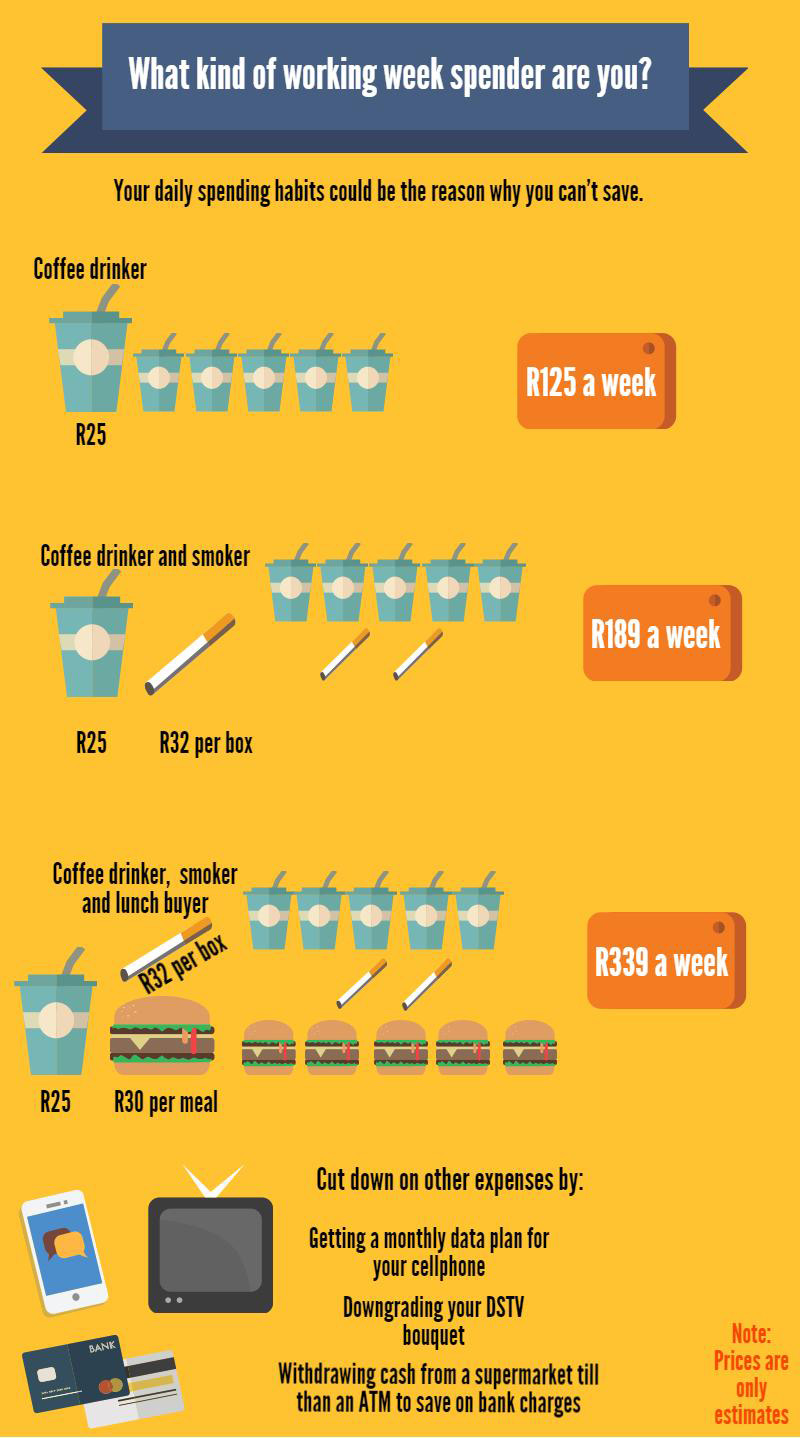 What kind of working week spender are you?

Your daily spending habits could be the reason why you can't save.

Coffee drinker

R25

R125 a week

Coffee drinker and smoker

R25

R32 per box

R189 a week

Coffee drinker, smoker and lunch buyer

R32 per box

R25

R30 per meal

R339 a week

Cut down on other expenses by:

Getting a monthly data plan for your cellphone

Downgrading your DSTV bouquet

Withdrawing cash from a supermarket till than an ATM to save on bank charges

BANK

Note: Prices are only estimates